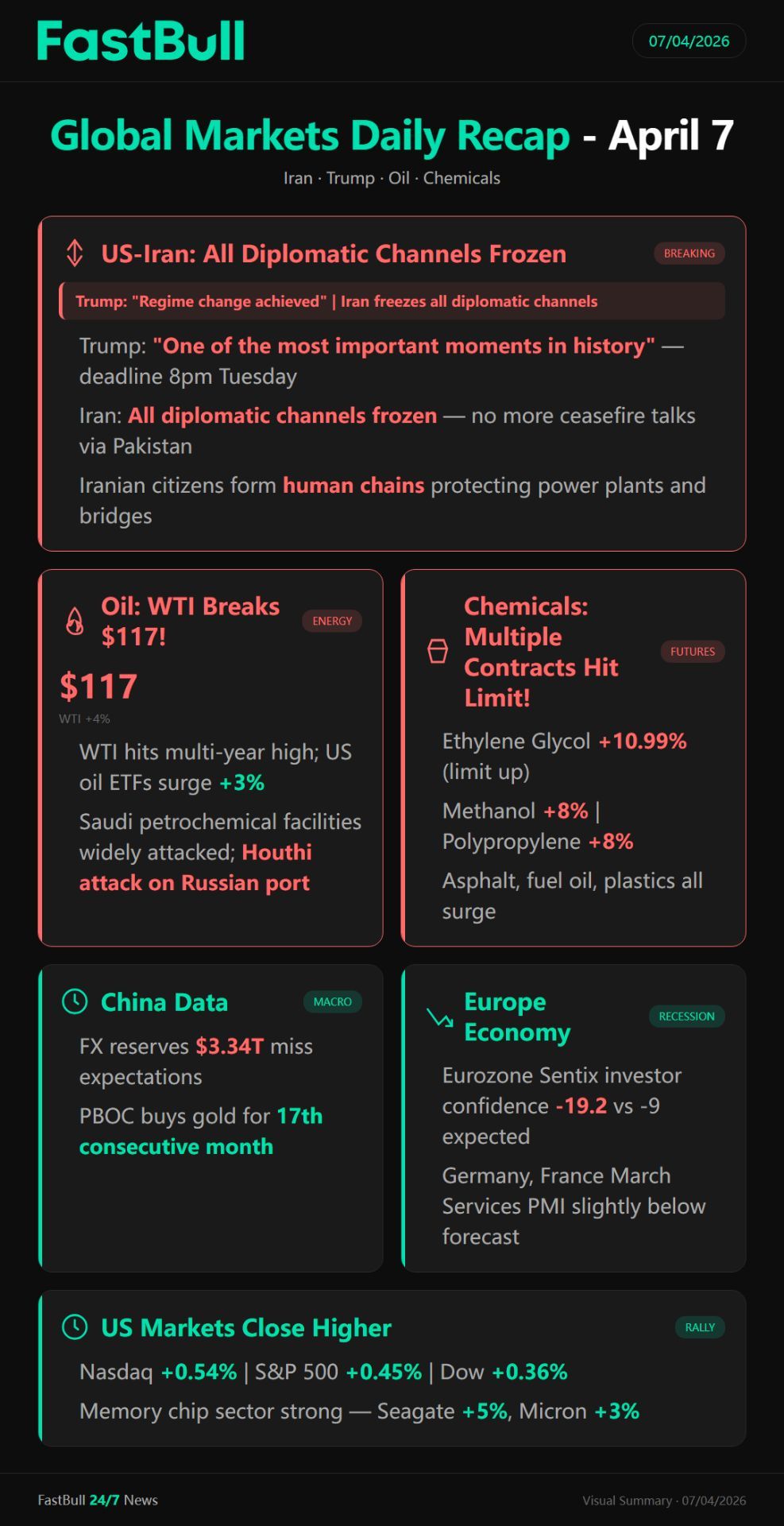 FastBull

07/04/2026

Global Markets Daily Recap - April 7

Iran · Trump · Oil · Chemicals

US-Iran: All Diplomatic Channels Frozen

BREAKING

Trump: "Regime change achieved" | Iran freezes all diplomatic channels

Trump: "One of the most important moments in history" — deadline 8pm Tuesday

Iran: All diplomatic channels frozen — no more ceasefire talks via Pakistan

Iranian citizens form human chains protecting power plants and bridges

Oil: WTI Breaks $117!

ENERGY

$117

WTI +4%

WTI hits multi-year high; US oil ETFs surge +3%

Saudi petrochemical facilities widely attacked; Houthi attack on Russian port

Chemicals: Multiple Contracts Hit Limit!

FUTURES

Ethylene Glycol +10.99% (limit up)

Methanol +8% | Polypropylene +8%

Asphalt, fuel oil, plastics all surge

China Data

MACRO

FX reserves $3.34T miss expectations

PBOC buys gold for 17th consecutive month

Europe Economy

RECESSION

Eurozone Sentix investor confidence -19.2 vs -9 expected

Germany, France March Services PMI slightly below forecast

US Markets Close Higher

RALLY

Nasdaq +0.54% | S&P 500 +0.45% | Dow +0.36%

Memory chip sector strong — Seagate +5%, Micron +3%

FastBull 24/7 News

Visual Summary · 07/04/2026